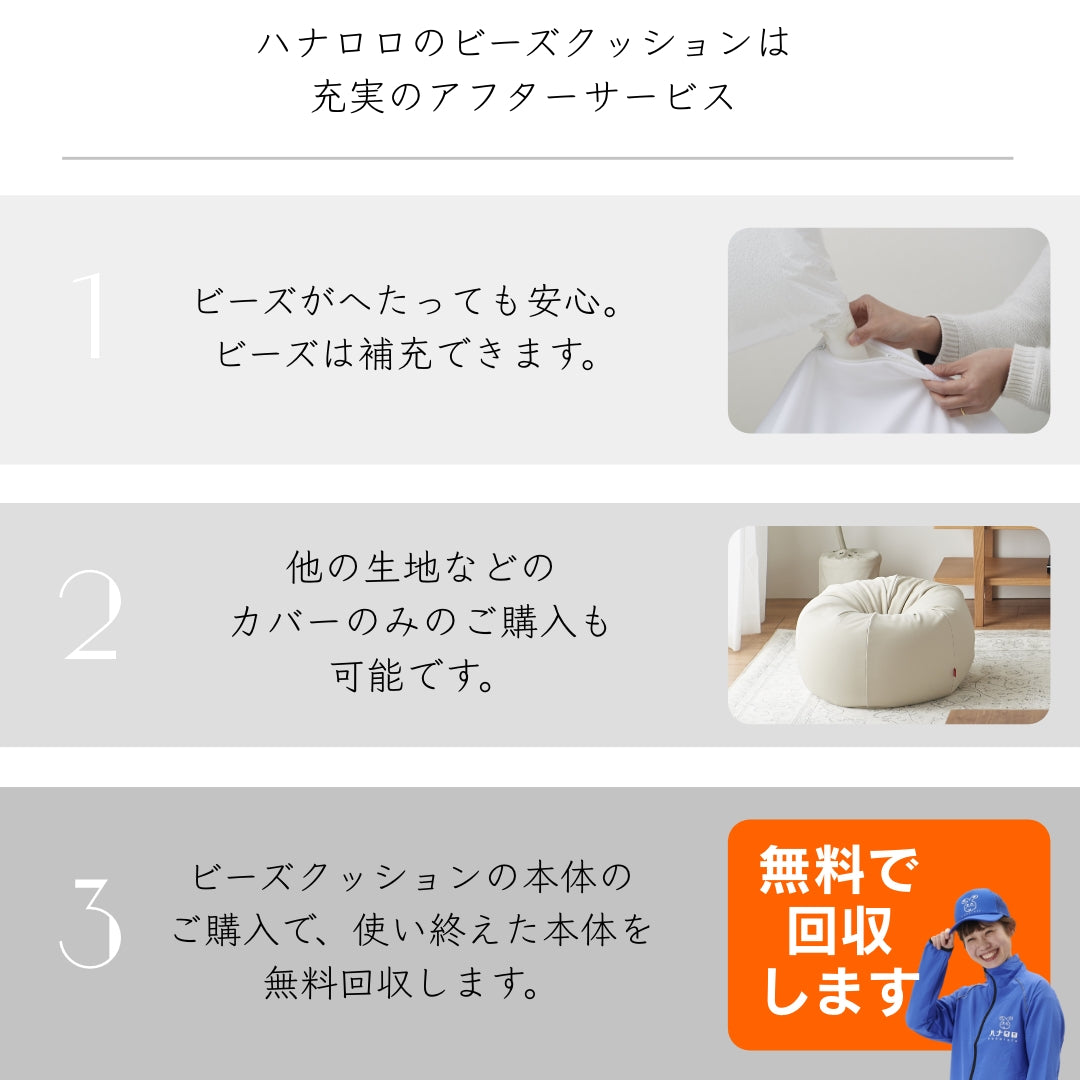 ハナロロのビーズクッションは
充実のアフターサービス

1

ビーズがへたっても安心。
ビーズは補充できます。

2

他の生地などの
カバーのみのご購入も
可能です。

3

ビーズクッションの本体の
ご購入で、使い終えた本体を
無料回収します。

無料で
回収
します

ハナロロ