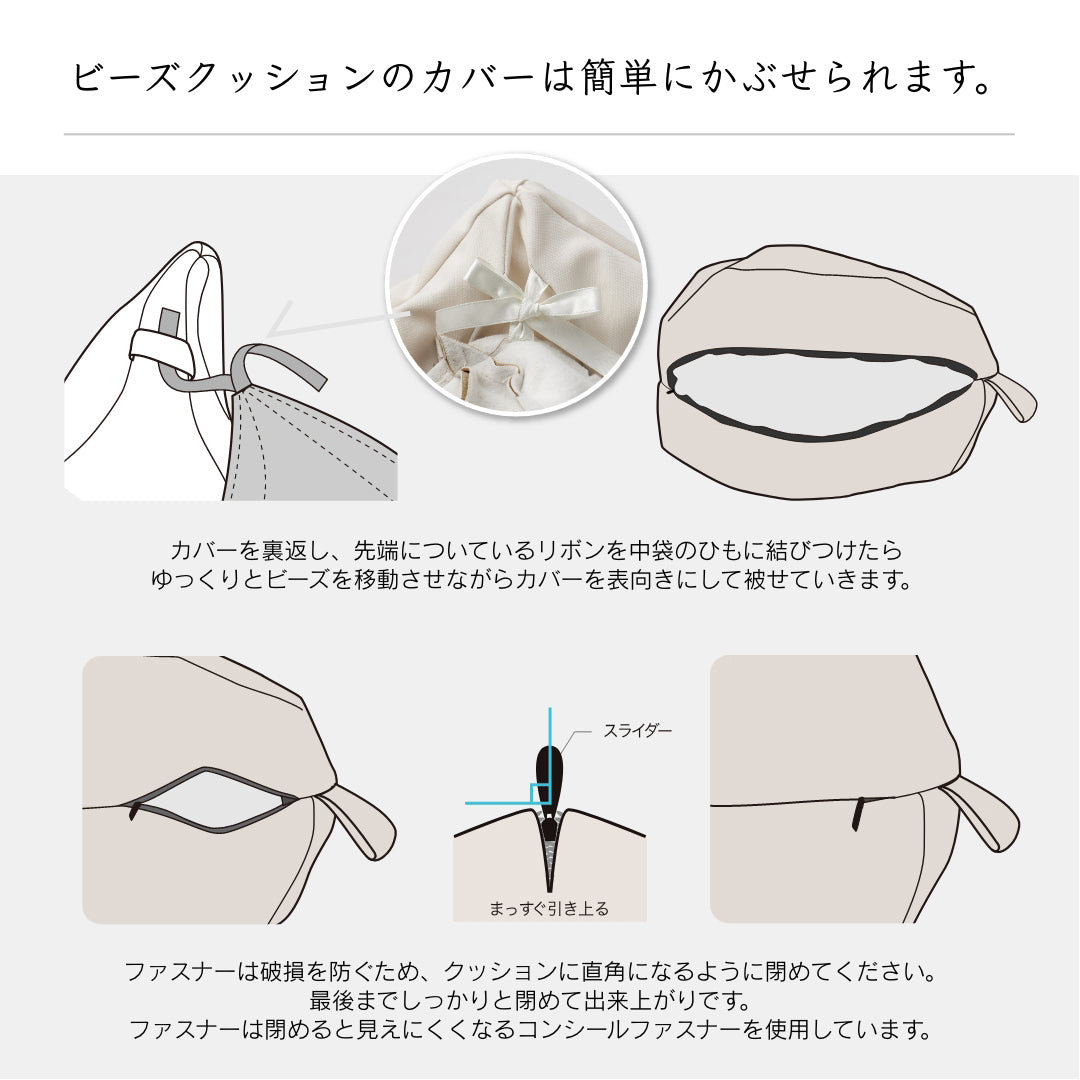 ビーズクッションのカバーは簡単にかぶせられます。

カバーを裏返し、先端についているリボンを中袋のひもに結びつけたら
ゆっくりとビーズを移動させながらカバーを表向きにして被せていきます。

スライダー

まっすぐ引き上る

ファスナーは破損を防ぐため、クッションに直角になるように閉めてください。
最後までしっかりと閉めて出来上がりです。
ファスナーは閉めると見えにくくなるコンシールファスナーを使用しています。