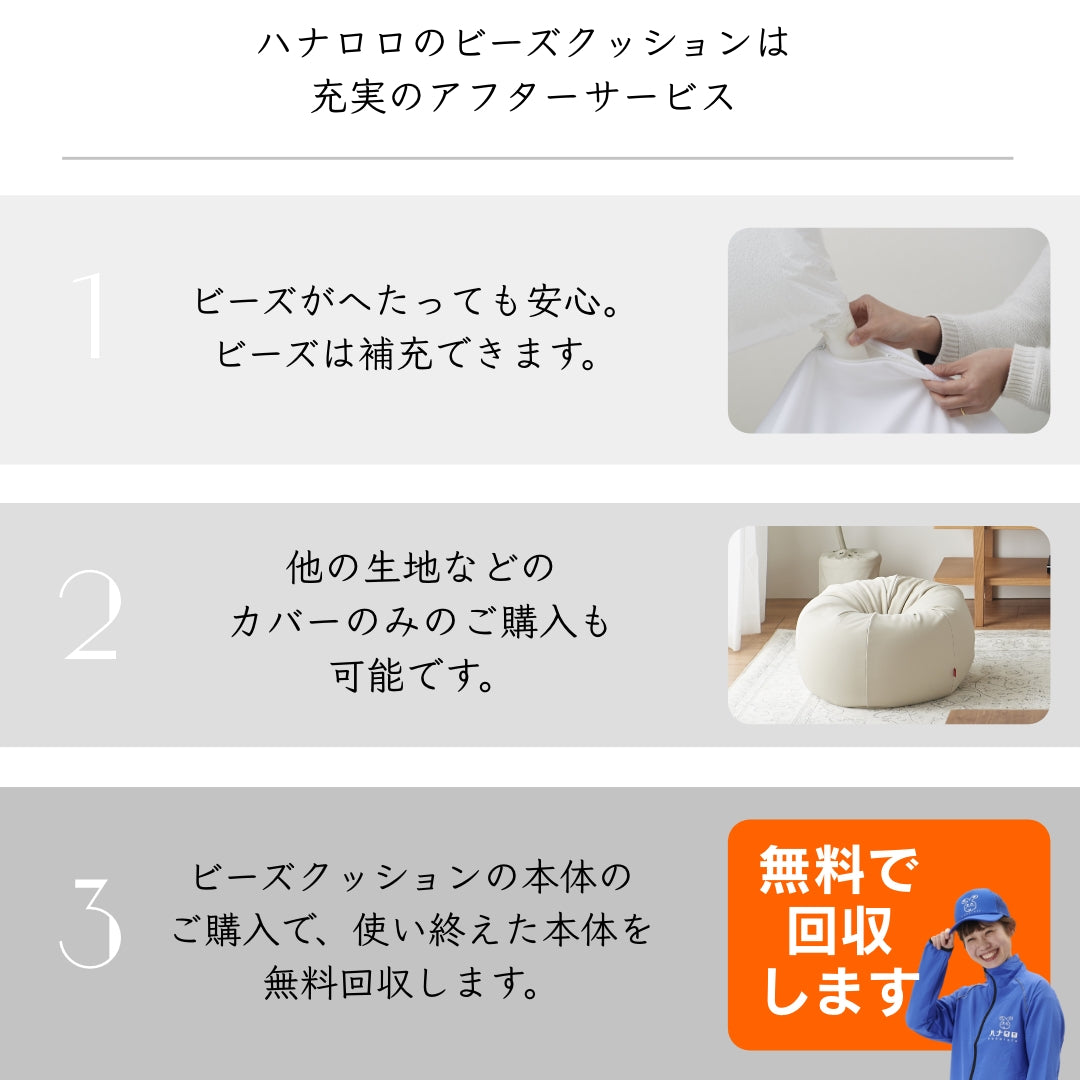 ハナロロのビーズクッションは
充実のアフターサービス

1

ビーズがへたっても安心。
ビーズは補充できます。

2

他の生地などの
カバーのみのご購入も
可能です。

3

ビーズクッションの本体の
ご購入で、使い終えた本体を
無料回収します。

無料で
回収
します

ハナロロ