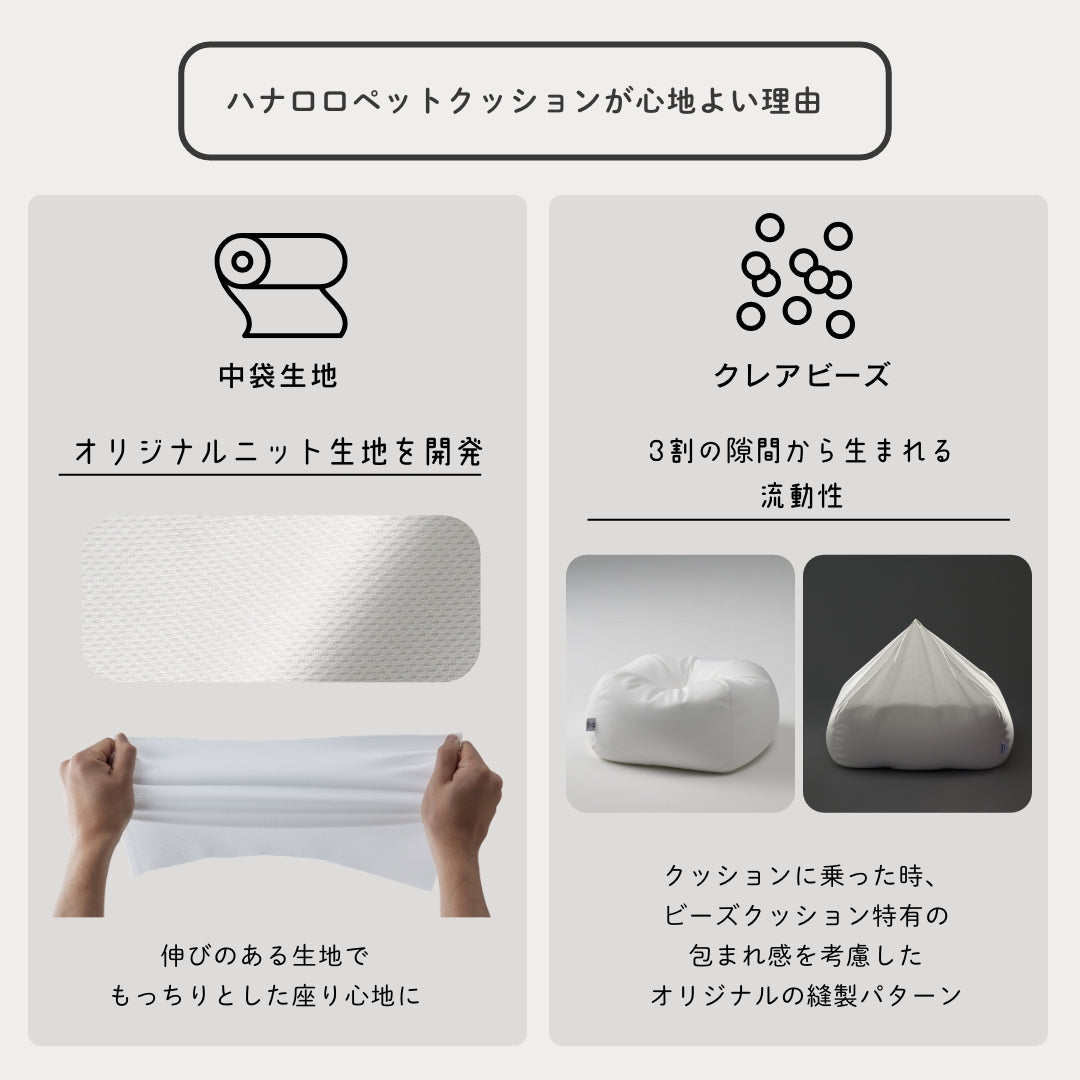 ハナロロペットクッションが心地よい理由

中袋生地

オリジナルニット生地を開発

伸びのある生地で
もっちりとした座り心地に

クレアビーズ

3割の隙間から生まれる
流動性

クッションに乗った時、
ビーズクッション特有の
包まれ感を考慮した
オリジナルの縫製パターン