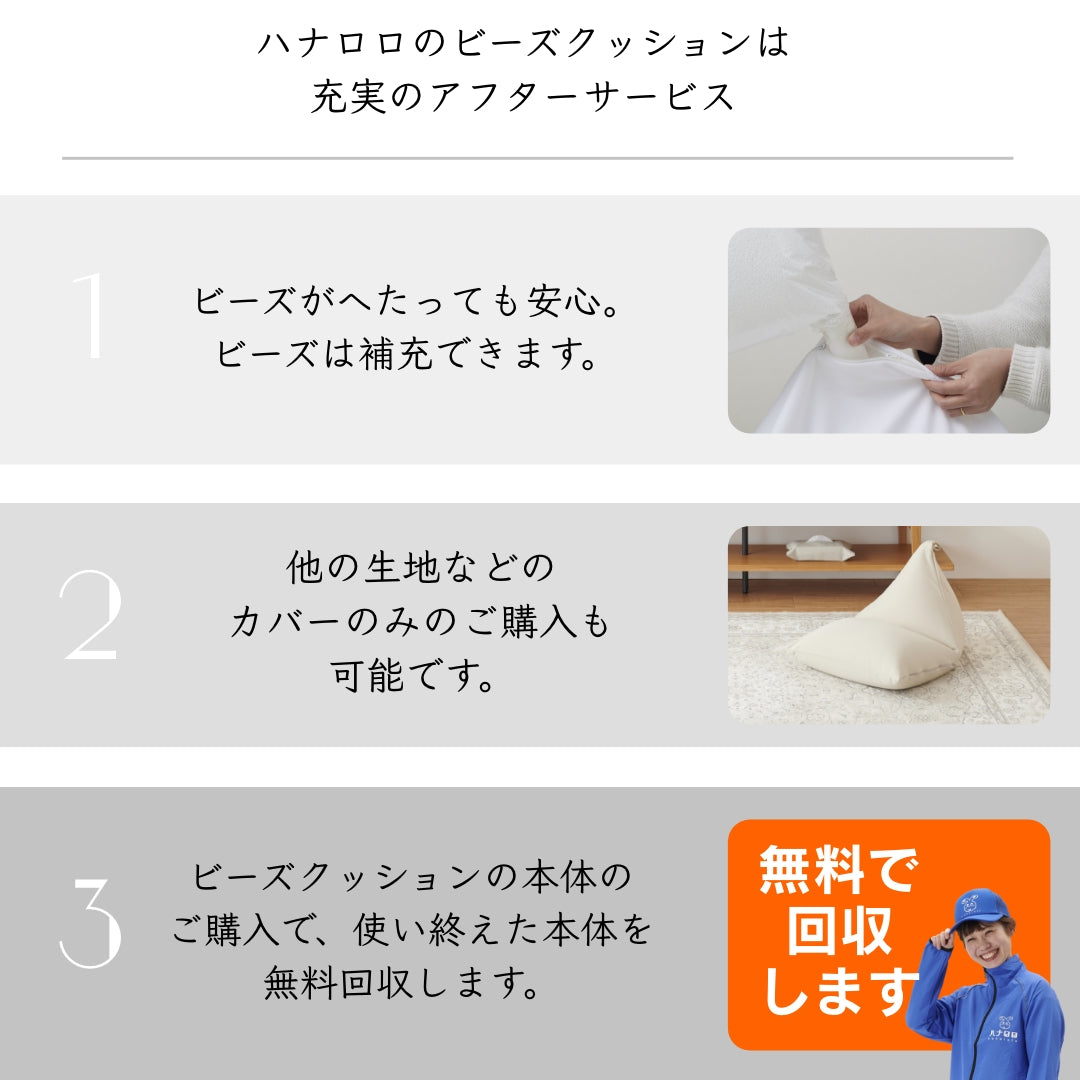 ハナロロのビーズクッションは
充実のアフターサービス

1

ビーズがへたっても安心。
ビーズは補充できます。

2

他の生地などの
カバーのみのご購入も
可能です。

3

ビーズクッションの本体の
ご購入で、使い終えた本体を
無料回収します。

無料で
回収
します

ハナロロ